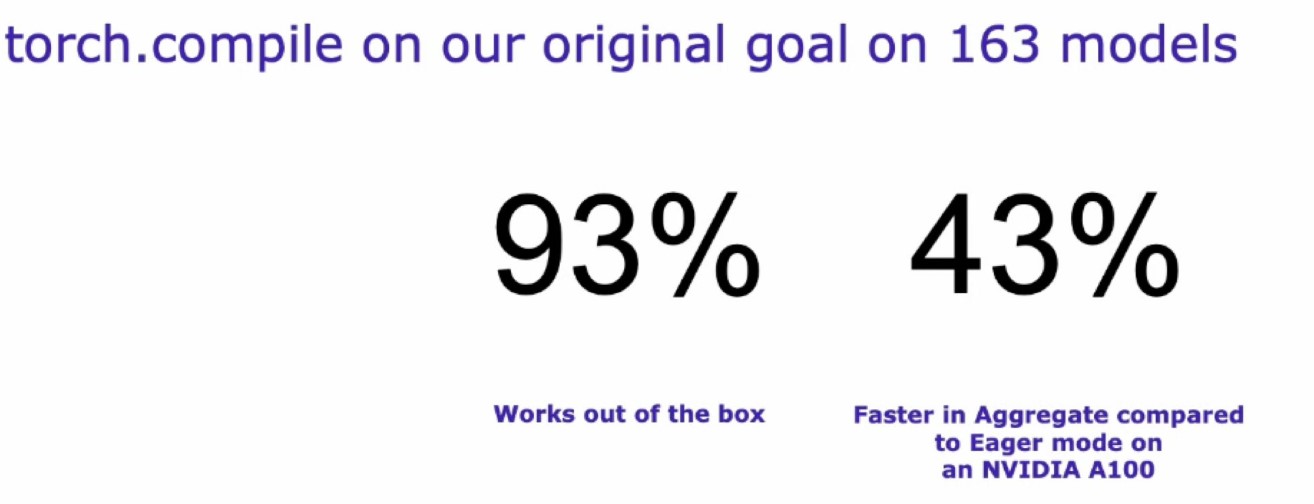 torch.compile on our original goal on 163 models

93%

Works out of the box

43%

Faster in Aggregate compared to Eager mode on an NVIDIA A100